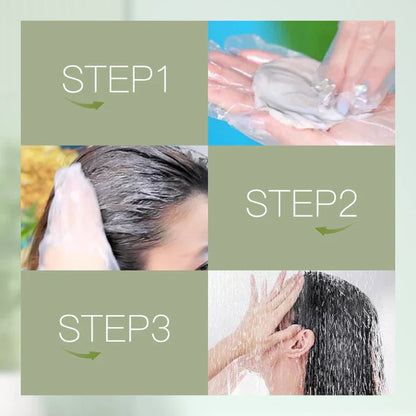 STEP1

STEP2

STEP3