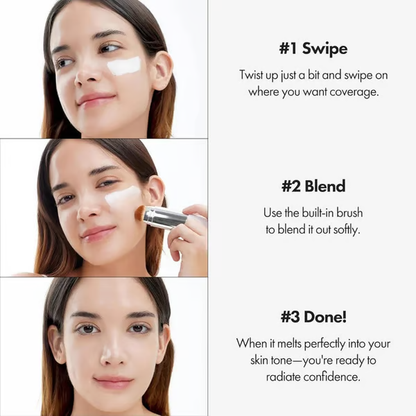 #1 Swipe

Twist up just a bit and swipe on where you want coverage.

#2 Blend

Use the built-in brush to blend it out softly.

#3 Done!

When it melts perfectly into your skin tone—you're ready to radiate confidence.