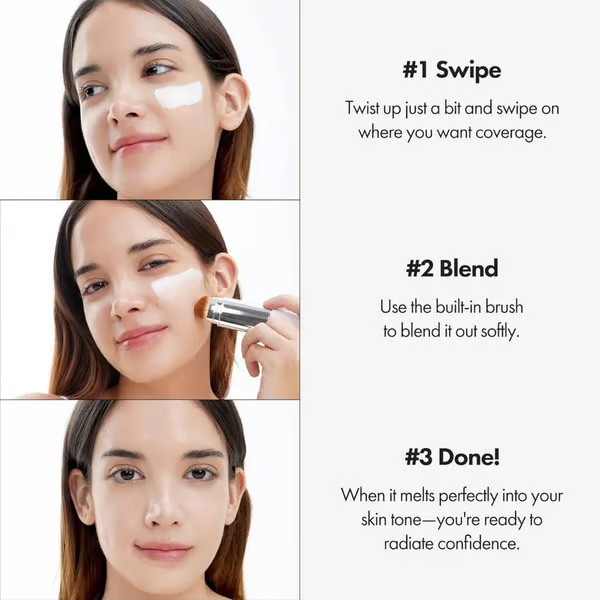 #1 Swipe

Twist up just a bit and swipe on where you want coverage.

#2 Blend

Use the built-in brush to blend it out softly.

#3 Done!

When it melts perfectly into your skin tone—you're ready to radiate confidence.