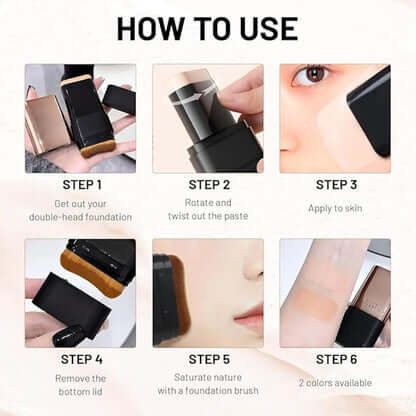 HOW TO USE

STEP 1
Get out your double-head foundation

STEP 2
Rotate and twist out the paste

STEP 3
Apply to skin

STEP 4
Remove the bottom lid

STEP 5
Saturate nature with a foundation brush

STEP 6
2 colors available